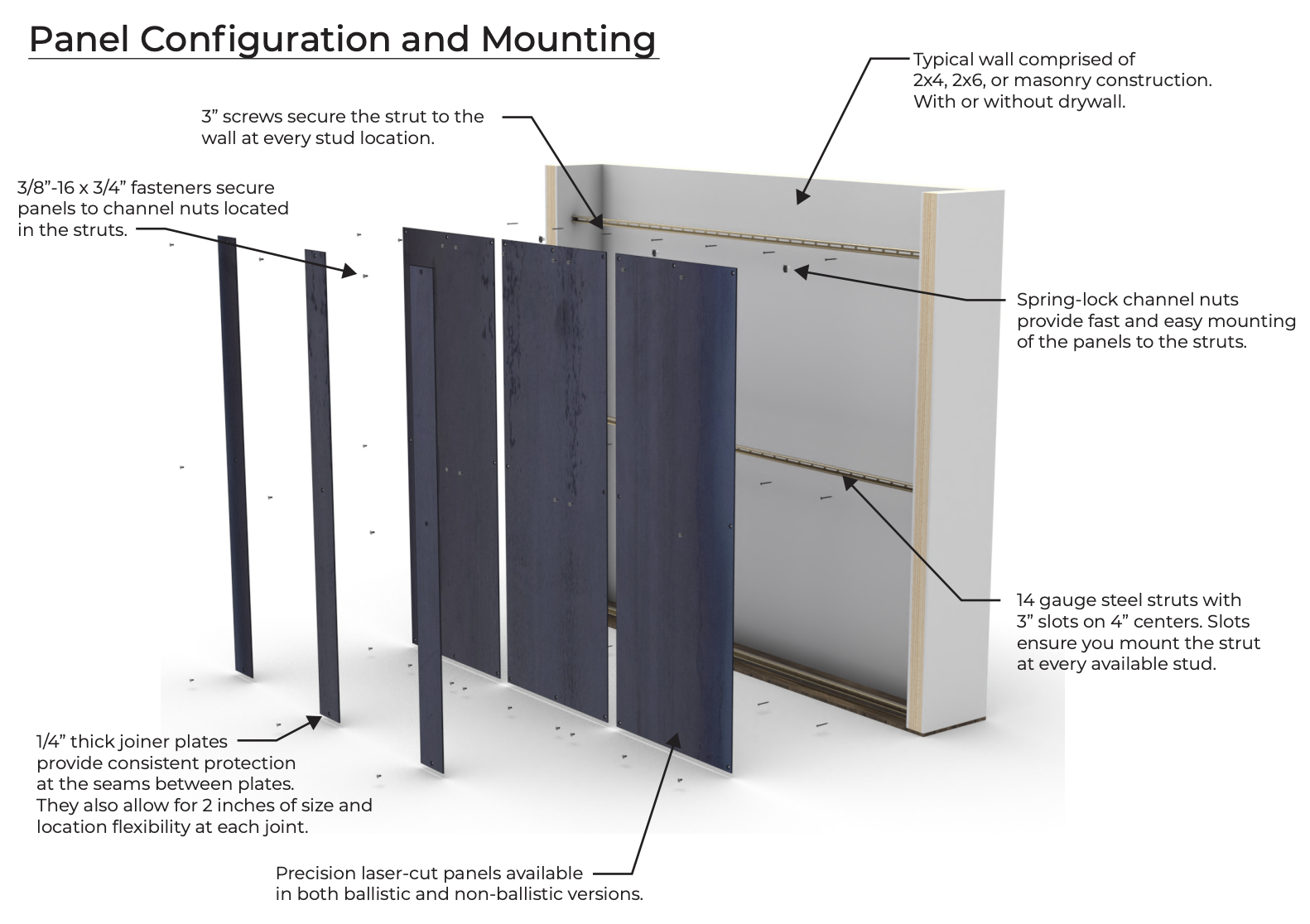 Panel Configuration and Mounting

Typical wall comprised of 2x4, 2x6, or masonry construction. With or without drywall.

3” screws secure the strut to the wall at every stud location.

3/8”-16 x 3/4” fasteners secure panels to channel nuts located in the struts.

Spring-lock channel nuts provide fast and easy mounting of the panels to the struts.

14 gauge steel struts with 3” slots on 4” centers. Slots ensure you mount the strut at every available stud.

1/4” thick joiner plates provide consistent protection at the seams between plates. They also allow for 2 inches of size and location flexibility at each joint.

Precision laser-cut panels available in both ballistic and non-ballistic versions.